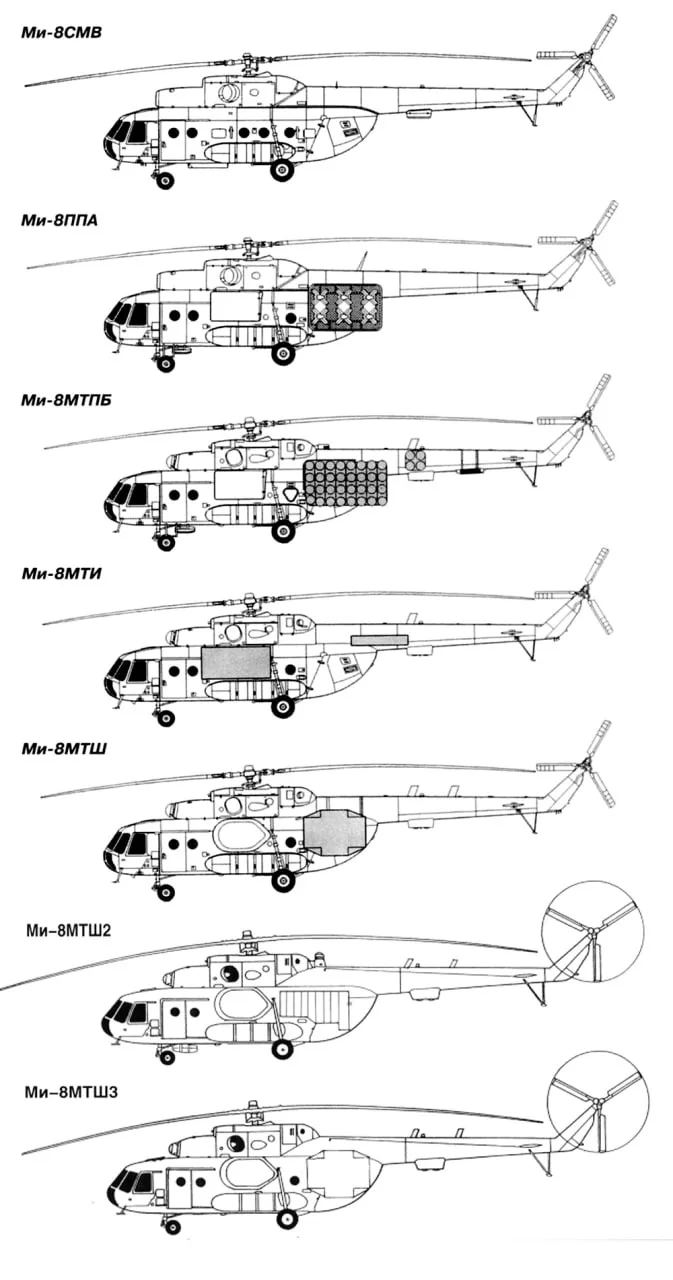 Ми-8СМВ

Ми-8ППА

Ми-8МТПБ

Ми-8МТИ

Ми-8МТШ

Ми–8МТШ2

Ми–8МТШ3