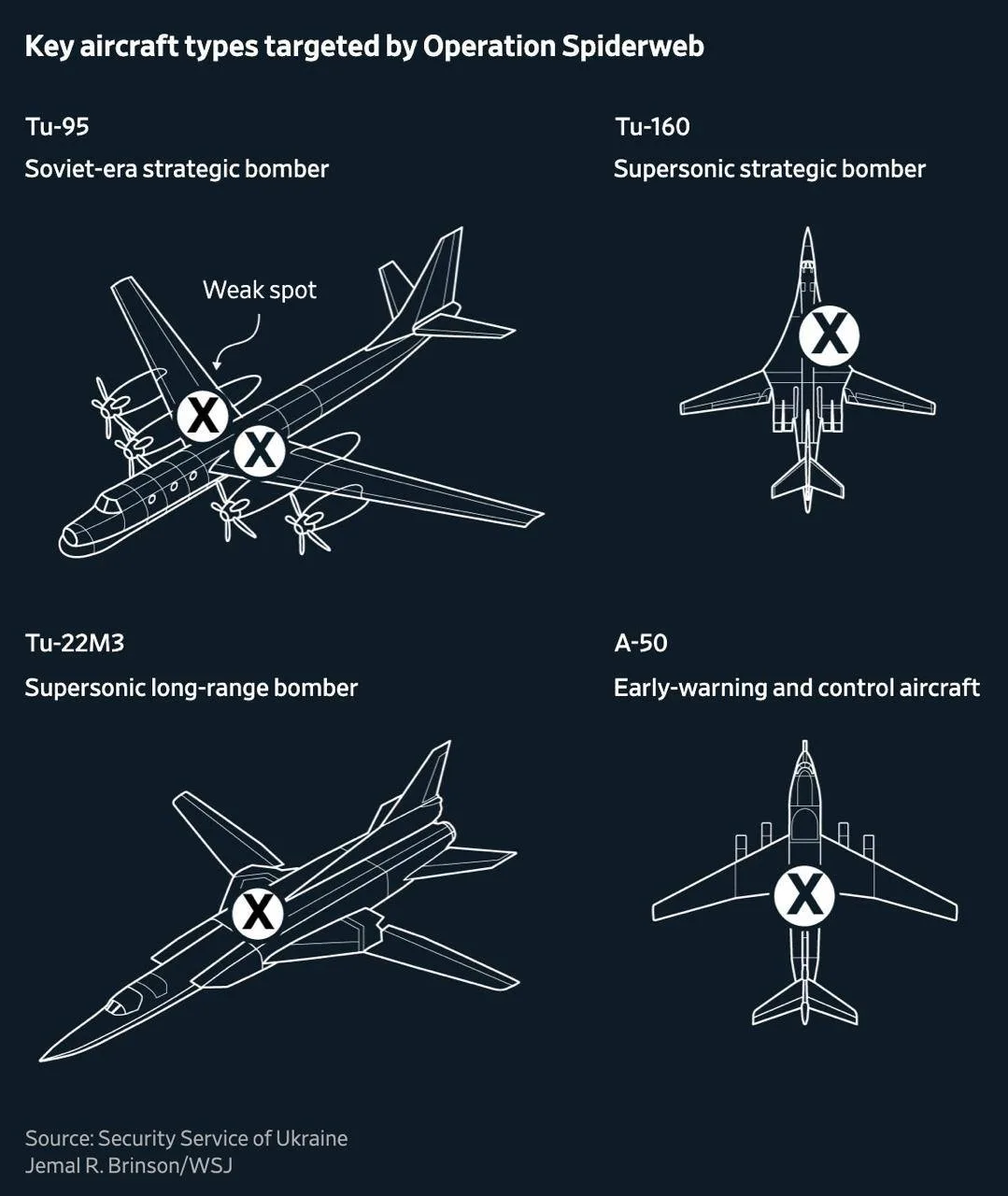 Key aircraft types targeted by Operation Spiderweb

Tu-95

Soviet-era strategic bomber

Weak spot

X

X

Tu-160

Supersonic strategic bomber

X

Tu-22M3

Supersonic long-range bomber

X

A-50

Early-warning and control aircraft

X

Source: Security Service of Ukraine
Jemal R. Brinson/WSJ