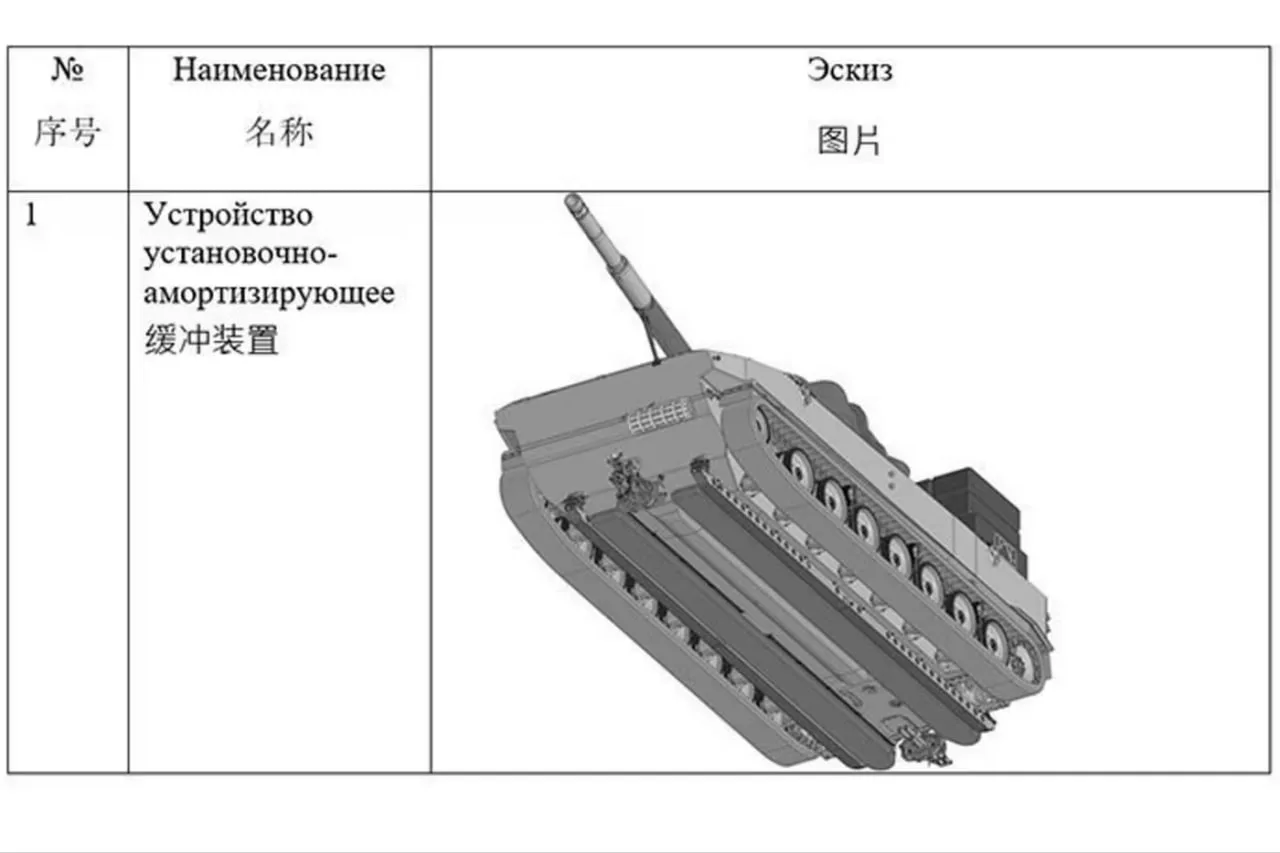 | № 序号 | Наименование 名称 | Эскиз 图片 |
|---|---|---|
| 1 | Устройство установочно-амортизирующее 缓冲装置 | |