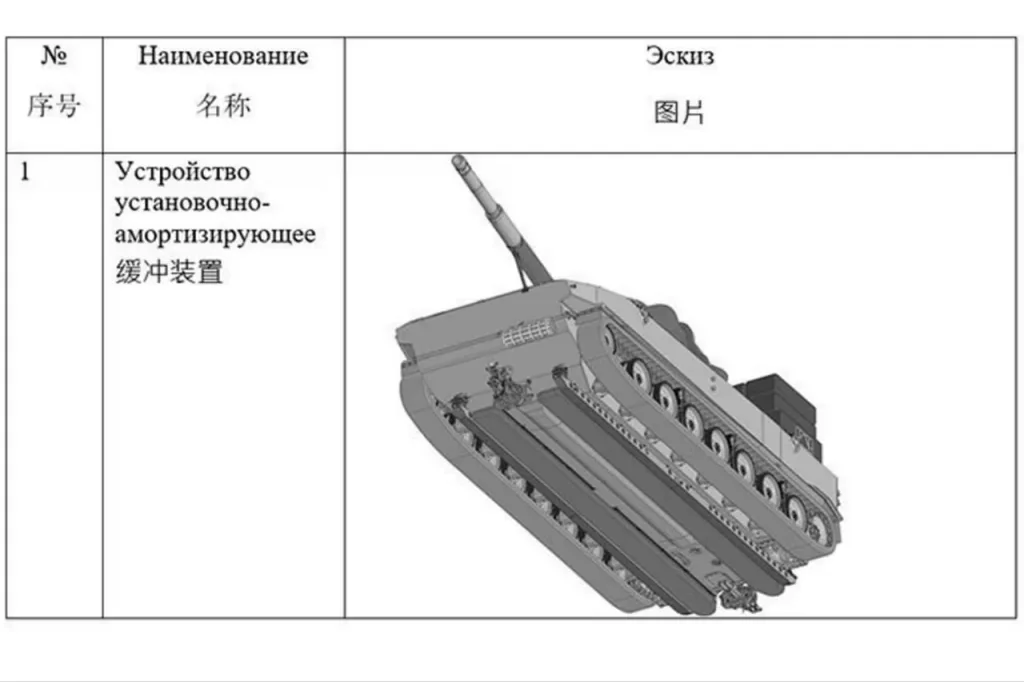 | № 序号 | Наименование 名称 | Эскиз 图片 |
|---|---|---|
| 1 | Устройство установочно-амортизирующее 缓冲装置 | |