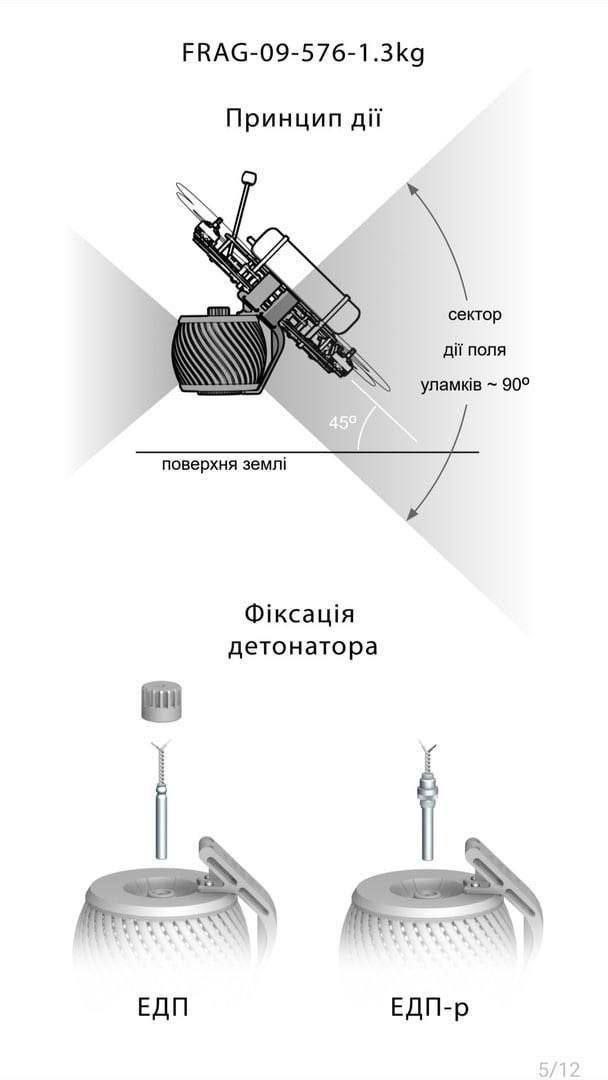 FRAG-09-576-1.3kg

Принцип дії

сектор
дії поля
уламків ~ 90º

45º

поверхня землі

Фіксація
детонатора

ЕДП

ЕДП-р

5/12