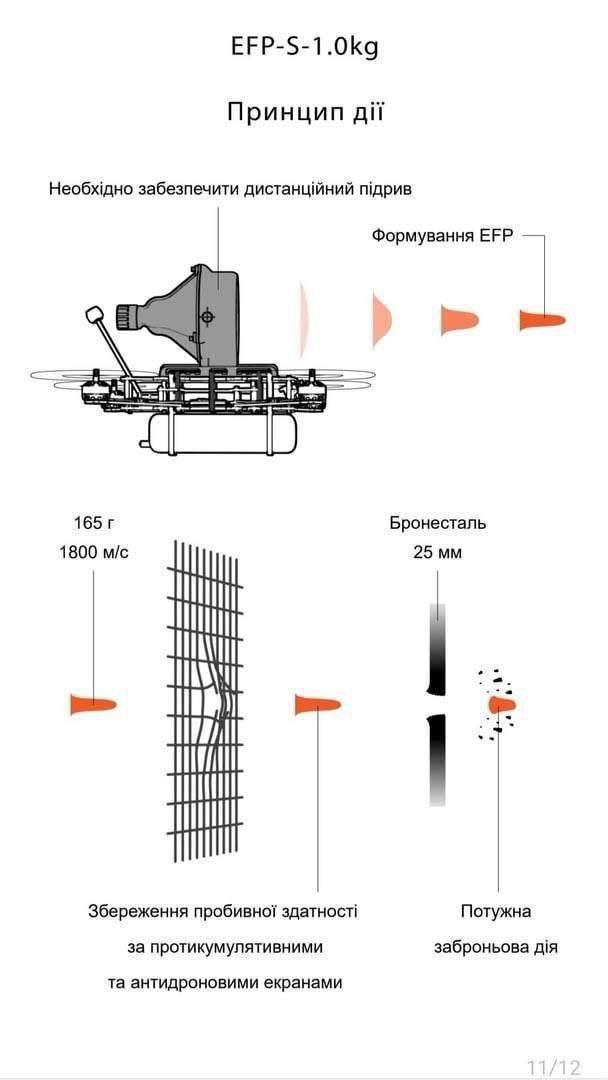 EFP-S-1.0kg

Принцип дії

Необхідно забезпечити дистанційний підрив

Формування EFP

165 г
1800 м/с

Бронесталь
25 мм

Збереження пробивної здатності за протикумулятивними та антидроновими екранами

Потужна заброньова дія

11/12